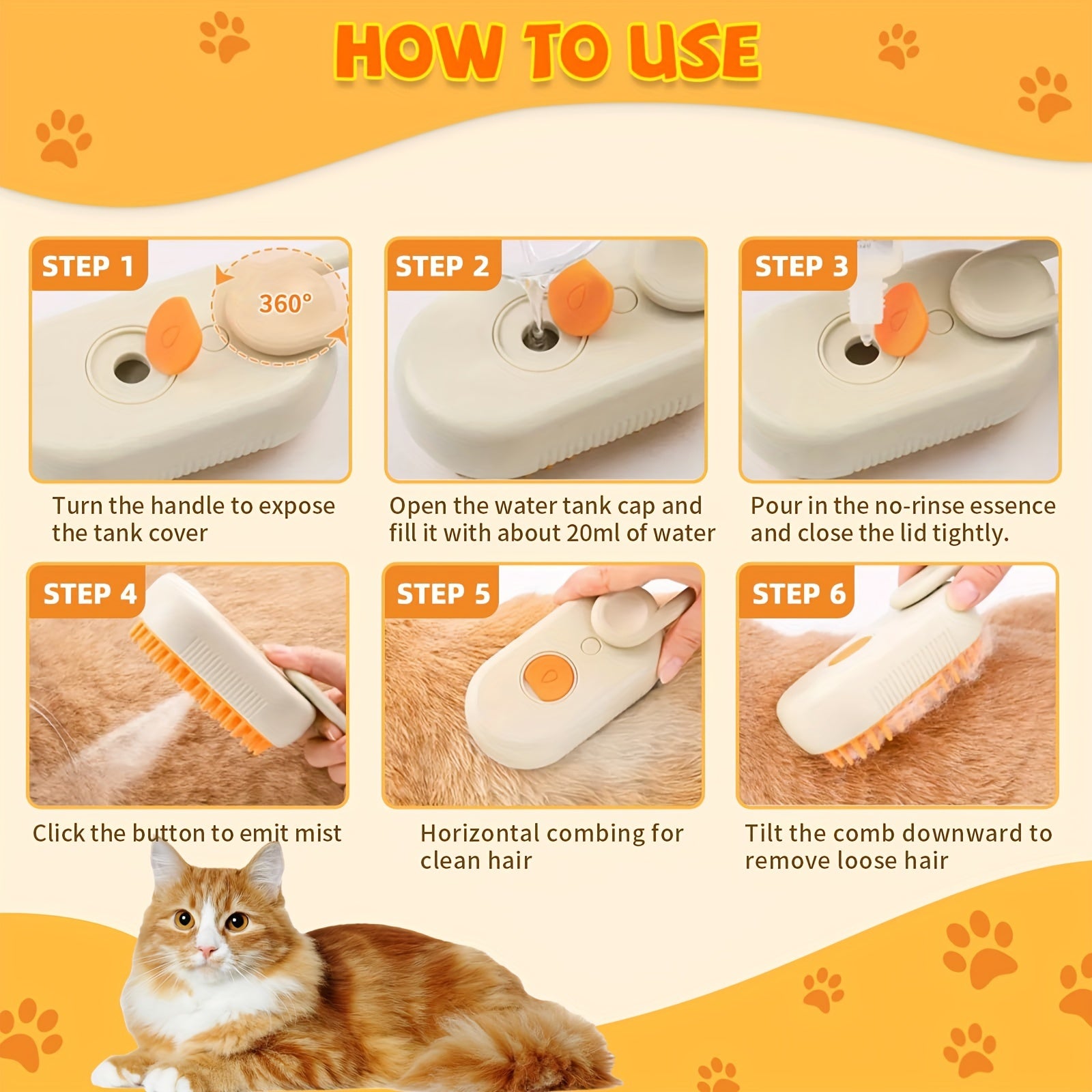 HOW TO USE

STEP 1

360°

Turn the handle to expose the tank cover

STEP 2

Open the water tank cap and fill it with about 20ml of water

STEP 3

Pour in the no-rinse essence and close the lid tightly.

STEP 4

Click the button to emit mist

STEP 5

Horizontal combing for clean hair

STEP 6

Tilt the comb downward to remove loose hair